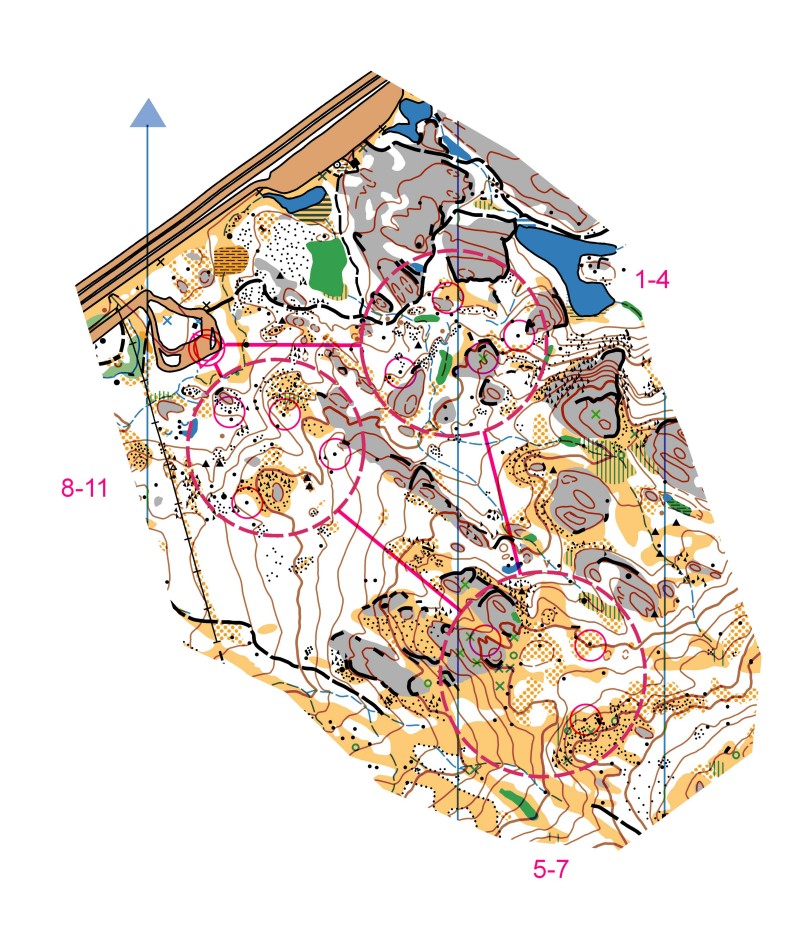 1-4

8-11

5-7